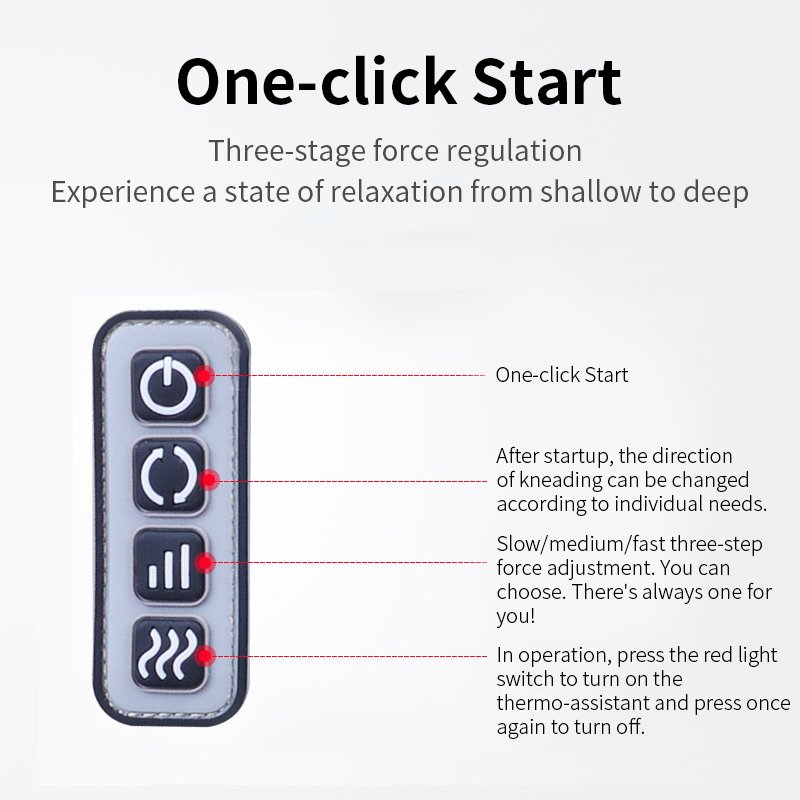 One-click Start

Three-stage force regulation
Experience a state of relaxation from shallow to deep

One-click Start

After startup, the direction of kneading can be changed according to individual needs.

Slow/medium/fast three-step force adjustment. You can choose. There's always one for you!

In operation, press the red light switch to turn on the thermo-assistant and press once again to turn off.