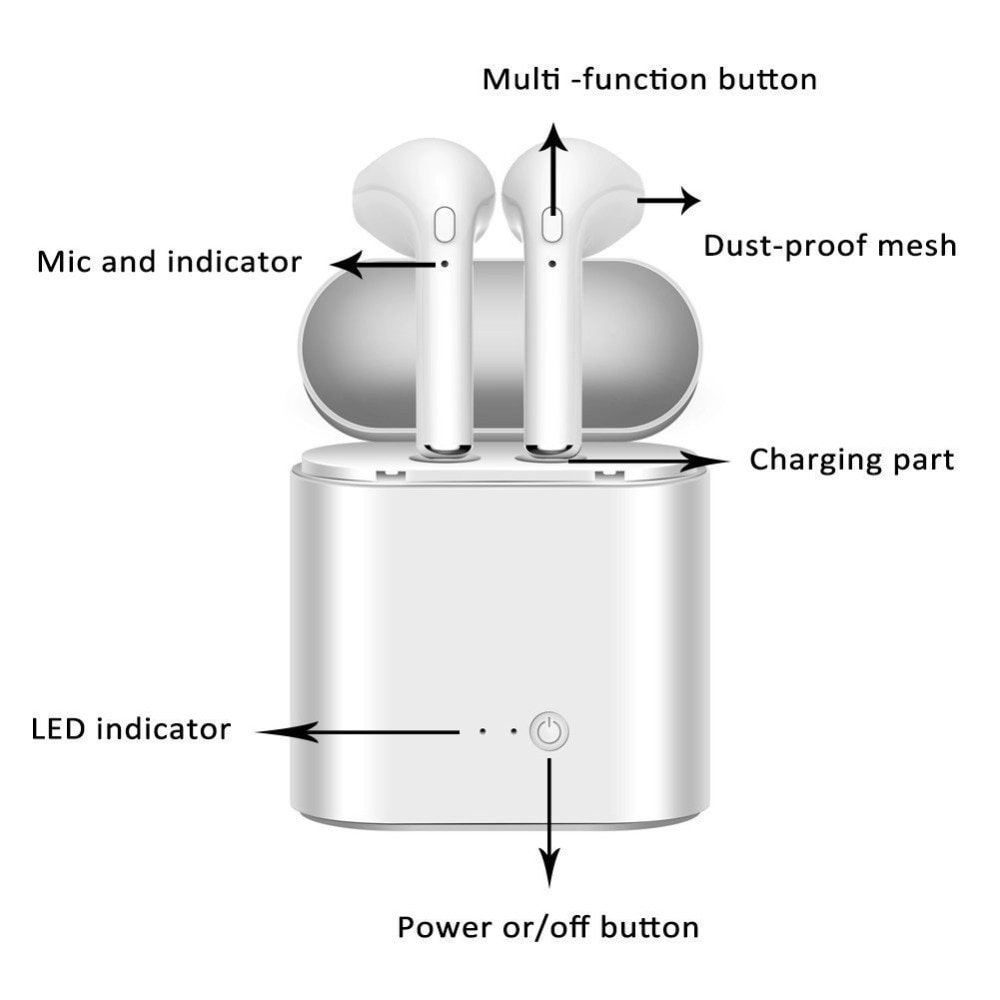 Multi -function button

Mic and indicator

Dust-proof mesh

Charging part

LED indicator

Power or/off button